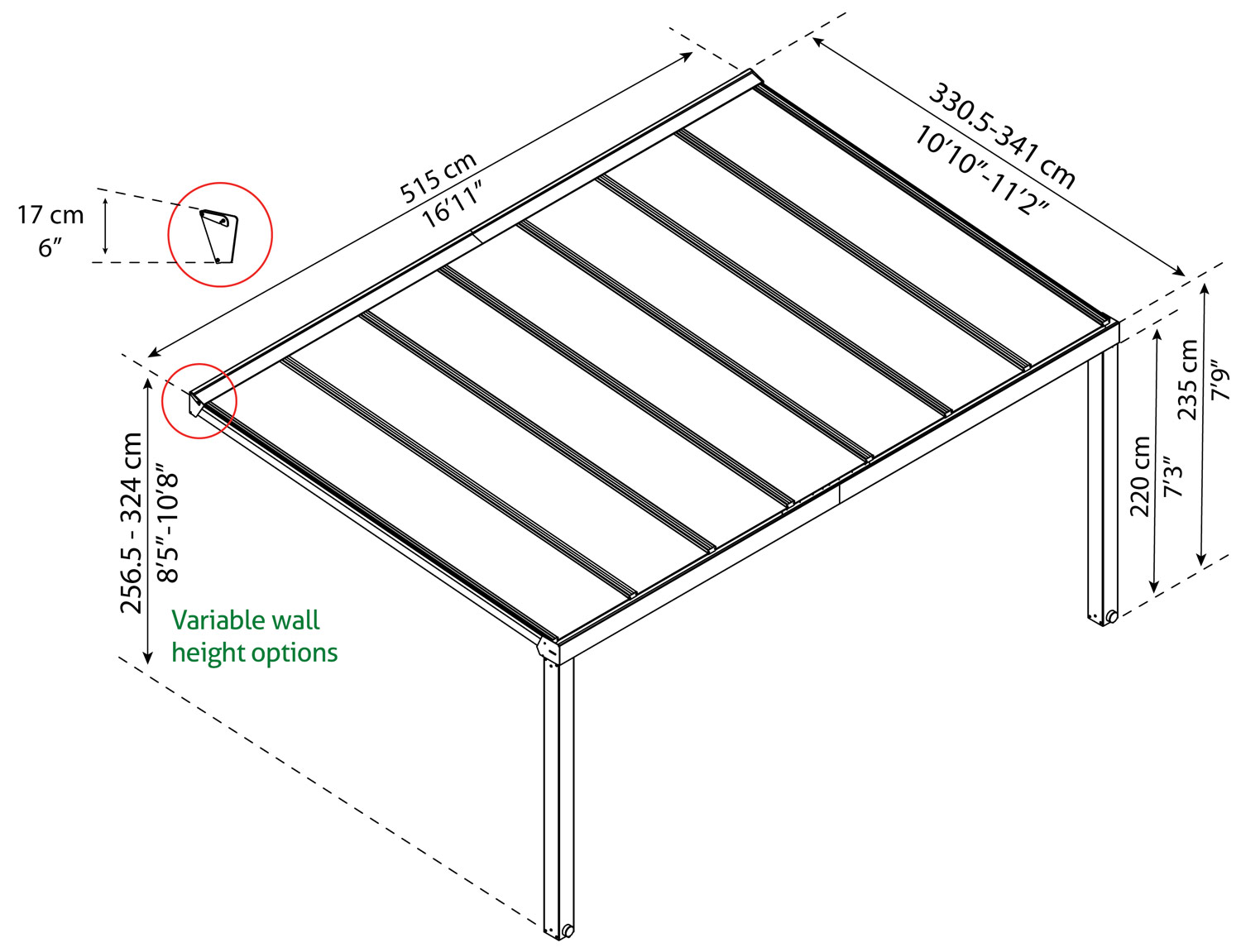 17 cm
6″

515 cm
16′11″

330.5-341 cm
10′10″-11′2″

256.5 - 324 cm
8′5″-10′8″

Variable wall height options

220 cm
7′3″

235 cm
7′9″