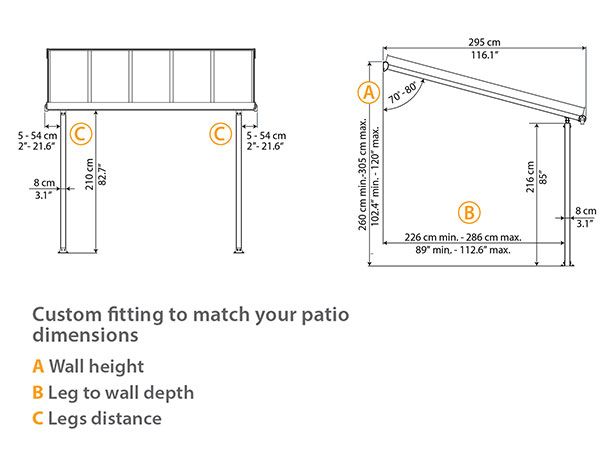 5 - 54 cm
2"- 21.6"

C

C

5 - 54 cm
2"- 21.6"

8 cm
3.1"

210 cm
82.7"

295 cm
116.1"

A

70° - 80°

260 cm min.-305 cm max.
102.4" min. - 120" max.

216 cm
85"

B

8 cm
3.1"

226 cm min. - 286 cm max.
89" min. - 112.6" max.

Custom fitting to match your patio dimensions

A Wall height

B Leg to wall depth

C Legs distance