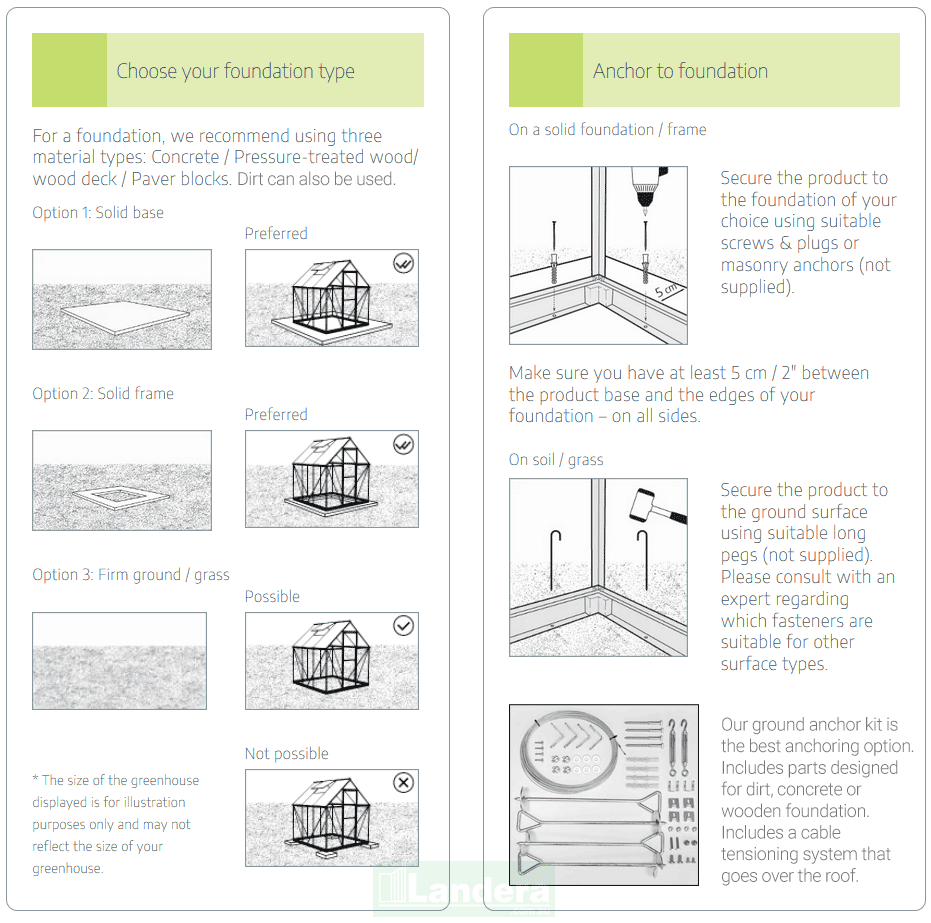 Choose your foundation type

For a foundation, we recommend using three material types: Concrete / Pressure-treated wood/ wood deck / Paver blocks. Dirt can also be used.

Option 1: Solid base

Preferred

Option 2: Solid frame

Preferred

Option 3: Firm ground / grass

Possible

Not possible

* The size of the greenhouse displayed is for illustration purposes only and may not reflect the size of your greenhouse.

Anchor to foundation

On a solid foundation / frame

5 cm

Secure the product to the foundation of your choice using suitable screws & plugs or masonry anchors (not supplied).

Make sure you have at least 5 cm / 2" between the product base and the edges of your foundation – on all sides.

On soil / grass

Secure the product to the ground surface using suitable long pegs (not supplied). Please consult with an expert regarding which fasteners are suitable for other surface types.

Our ground anchor kit is the best anchoring option. Includes parts designed for dirt, concrete or wooden foundation. Includes a cable tensioning system that goes over the roof.

Landera